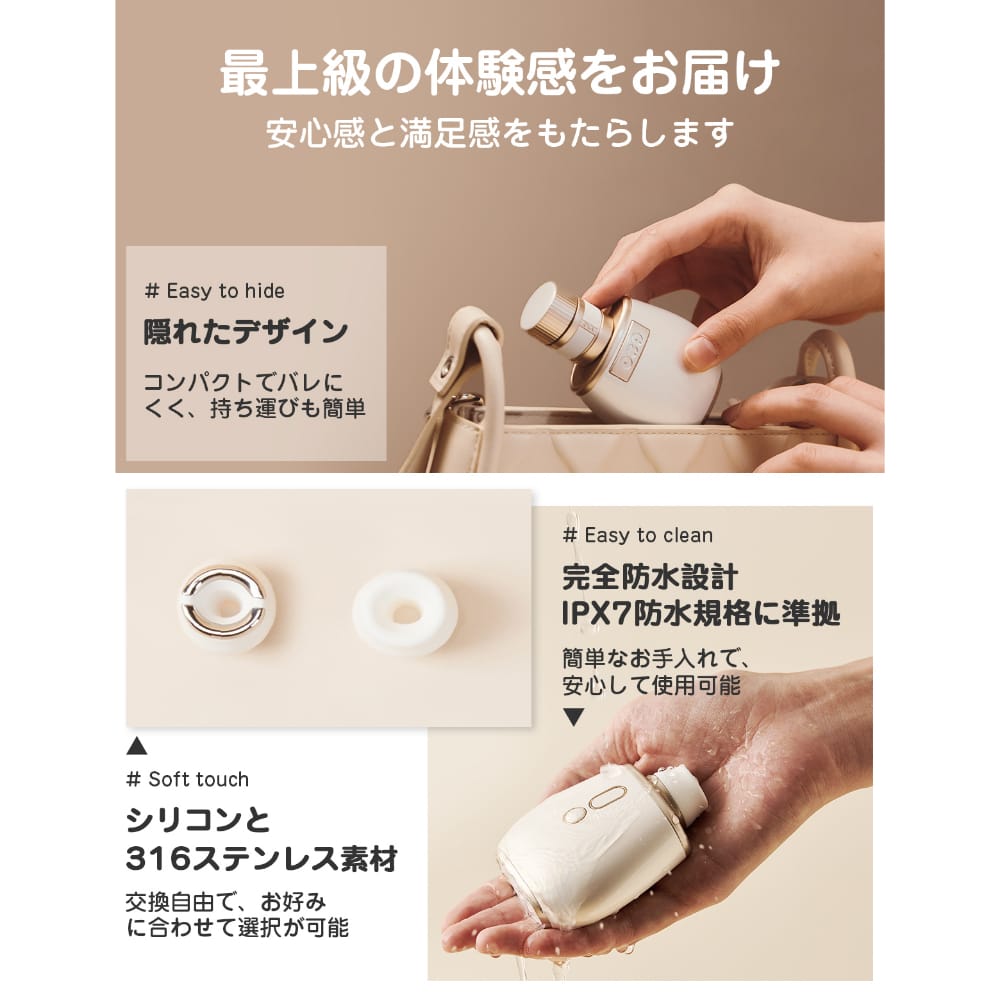 最上級の体験感をお届け
安心感と満足感をもたらします

# Easy to hide
隠れたデザイン
コンパクトでバレにくく、持ち運びも簡単

# Easy to clean
完全防水設計
IPX7防水規格に準拠
簡単なお手入れで、安心して使用可能
▼

▲
# Soft touch
シリコンと
316ステンレス素材
交換自由で、お好みに合わせて選択が可能