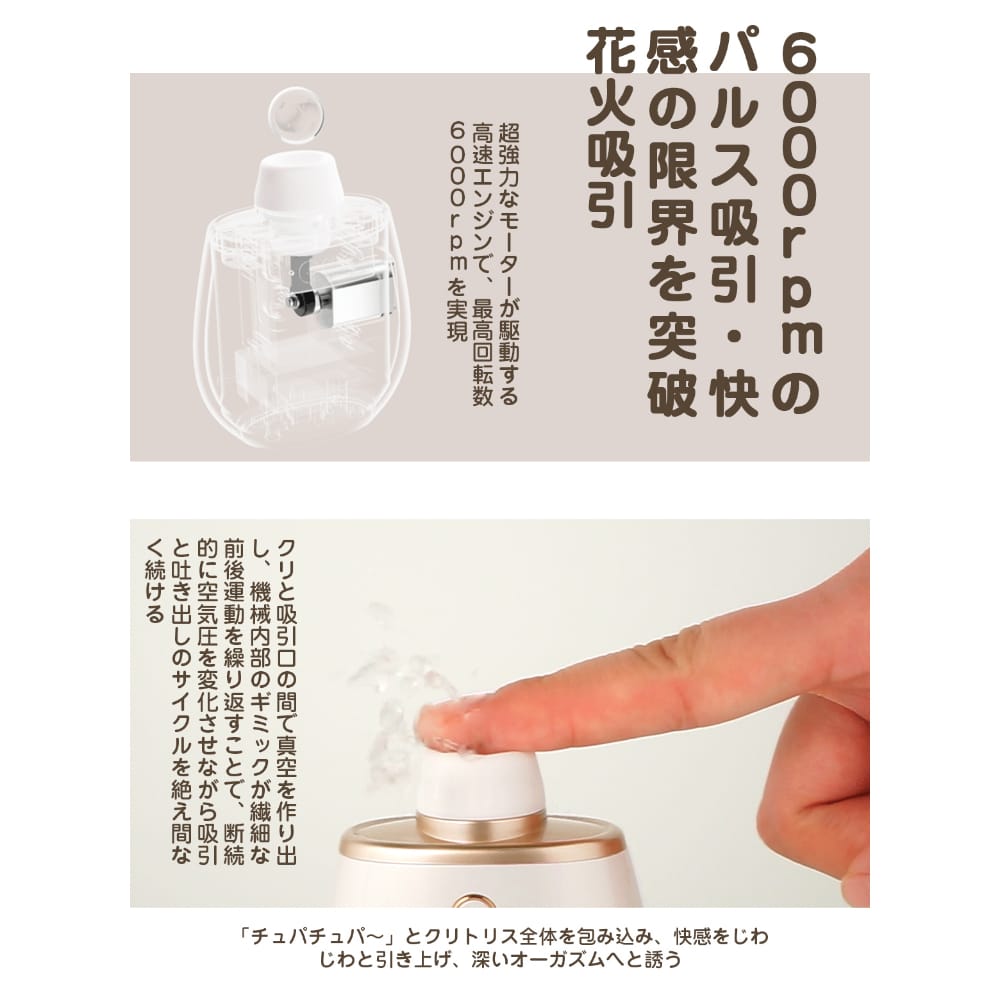 6000rpmのパルス吸引・快感の限界を突破花火吸引

超強力なモーターが駆動する高速エンジンで、最高回転数6000rpmを実現

クリと吸引口の間で真空を作り出し、機械内部のギミックが繊細な前後運動を繰り返すことで、断続的に空気圧を変化させながら吸引と吐き出しのサイクルを絶え間なく続ける

「チュパチュパ〜」とクリトリス全体を包み込み、快感をじわじわと引き上げ、深いオーガズムへと誘う