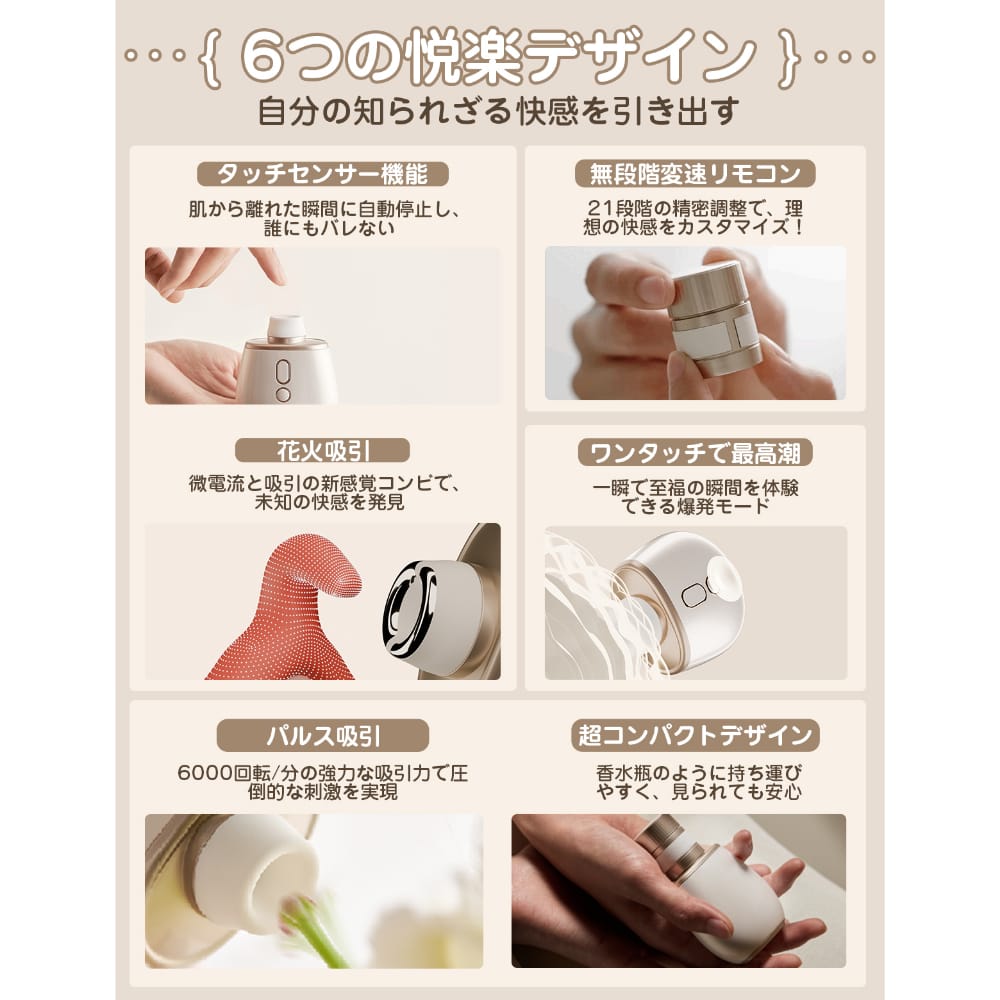 { 6つの悦楽デザイン }
自分の知られざる快感を引き出す

タッチセンサー機能
肌から離れた瞬間に自動停止し、誰にもバレない

無段階変速リモコン
21段階の精密調整で、理想の快感をカスタマイズ！

花火吸引
微電流と吸引の新感覚コンビで、未知の快感を発見

ワンタッチで最高潮
一瞬で至福の瞬間を体験できる爆発モード

パルス吸引
6000回転/分の強力な吸引力で圧倒的な刺激を実現

超コンパクトデザイン
香水瓶のように持ち運びやすく、見られても安心