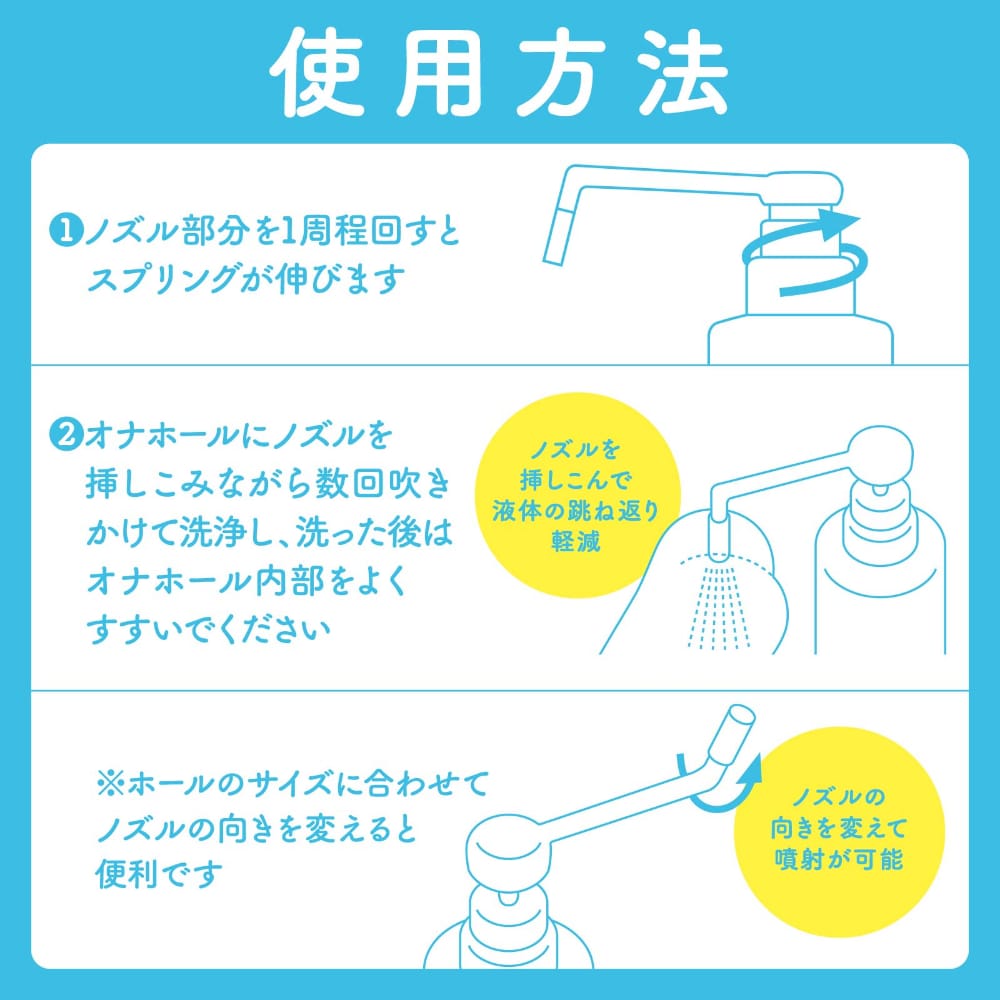 使用方法

❶ノズル部分を1周程回すとスプリングが伸びます

❷オナホールにノズルを挿しこみながら数回吹きかけて洗浄し、洗った後はオナホール内部をよくすすいでください

ノズルを挿しこんで液体の跳ね返り軽減

※ホールのサイズに合わせてノズルの向きを変えると便利です

ノズルの向きを変えて噴射が可能