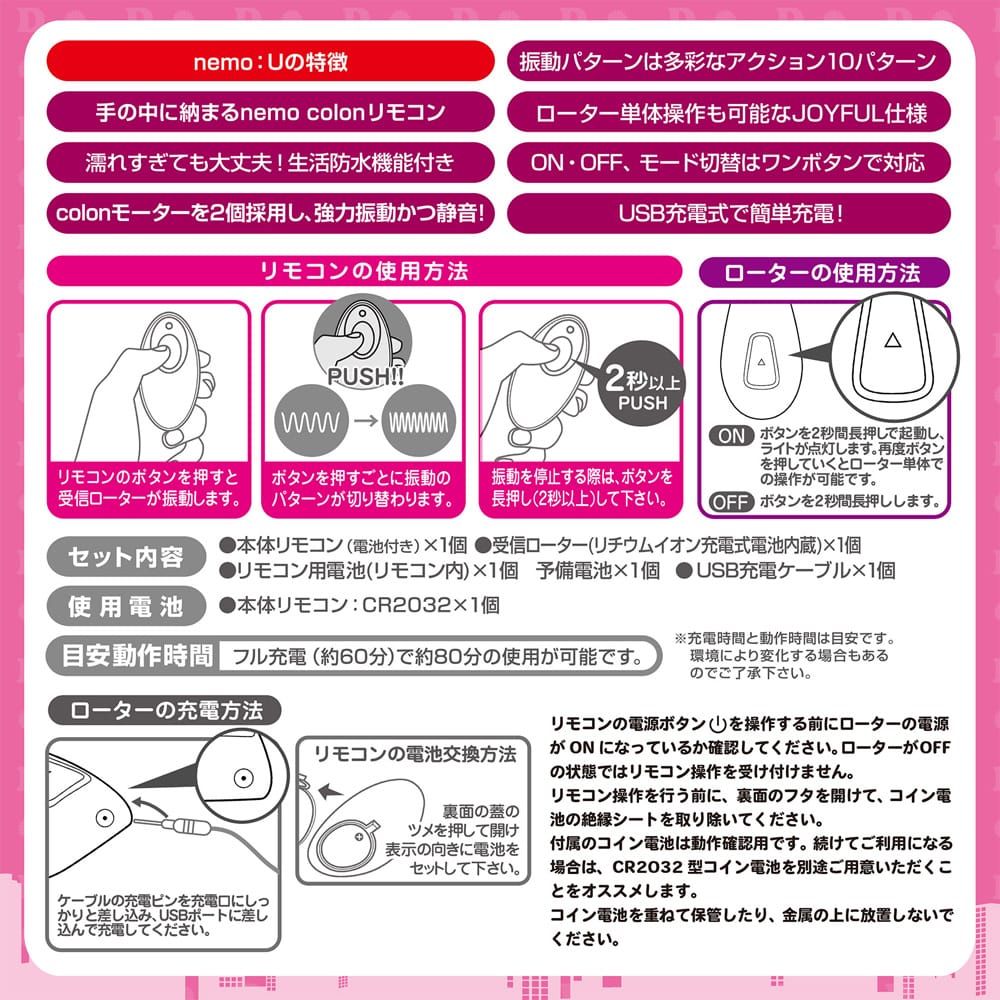 nemo：Uの特徴

手の中に納まるnemo colonリモコン

濡れすぎても大丈夫！生活防水機能付き

colonモーターを2個採用し、強力振動かつ静音！

振動パターンは多彩なアクション10パターン

ローター単体操作も可能なJOYFUL仕様

ON・OFF、モード切替はワンボタンで対応

USB充電式で簡単充電！

リモコンの使用方法

リモコンのボタンを押すと受信ローターが振動します。

PUSH!!

ボタンを押すごとに振動のパターンが切り替わります。

2秒以上 PUSH

振動を停止する際は、ボタンを長押し(2秒以上)して下さい。

ローターの使用方法

ON ボタンを2秒間長押しで起動し、ライトが点灯します。再度ボタンを押していくとローター単体での操作が可能です。

OFF ボタンを2秒間長押しします。

セット内容 ●本体リモコン（電池付き）×1個 ●受信ローター(リチウムイオン充電式電池内蔵)×1個 ●リモコン用電池(リモコン内)×1個 予備電池×1個 ●USB充電ケーブル×1個

使用電池 ●本体リモコン：CR2032×1個

目安動作時間 フル充電（約60分）で約80分の使用が可能です。

※充電時間と動作時間は目安です。環境により変化する場合もあるのでご了承下さい。

ローターの充電方法

ケーブルの充電ピンを充電口にしっかりと差し込み、USBポートに差し込んで充電してください。

リモコンの電池交換方法

裏面の蓋のツメを押して開け表示の向きに電池をセットして下さい。

リモコンの電源ボタン⏻を操作する前にローターの電源が ON になっているか確認してください。ローターがOFFの状態ではリモコン操作を受け付けません。
リモコン操作を行う前に、裏面のフタを開けて、コイン電池の絶縁シートを取り除いてください。
付属のコイン電池は動作確認用です。続けてご利用になる場合は、CR2032 型コイン電池を別途ご用意いただくことをオススメします。
コイン電池を重ねて保管したり、金属の上に放置しないでください。