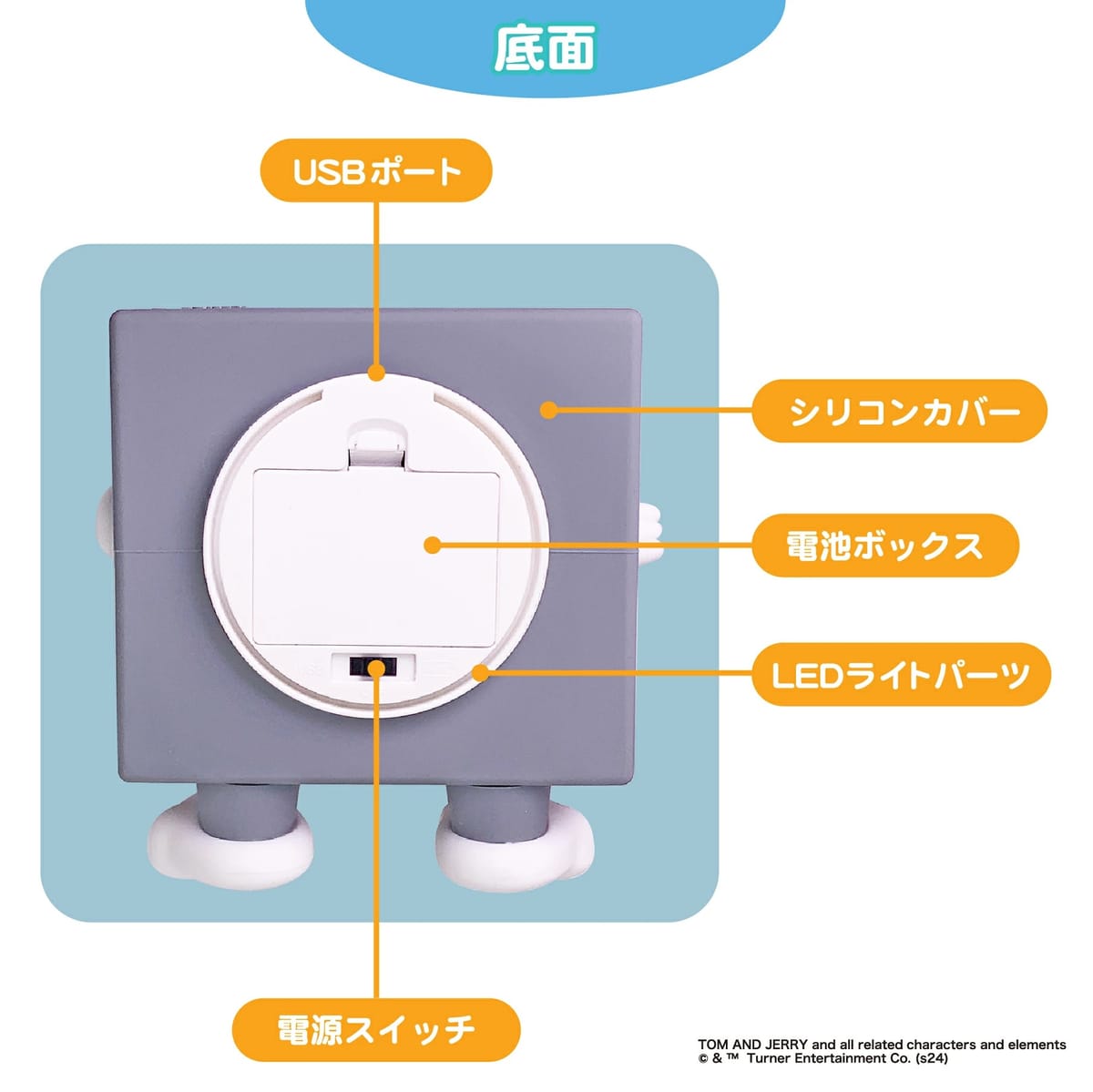 底面

USBポート

シリコンカバー

電池ボックス

LEDライトパーツ

電源スイッチ

TOM AND JERRY and all related characters and elements © & ™ Turner Entertainment Co. (s24)