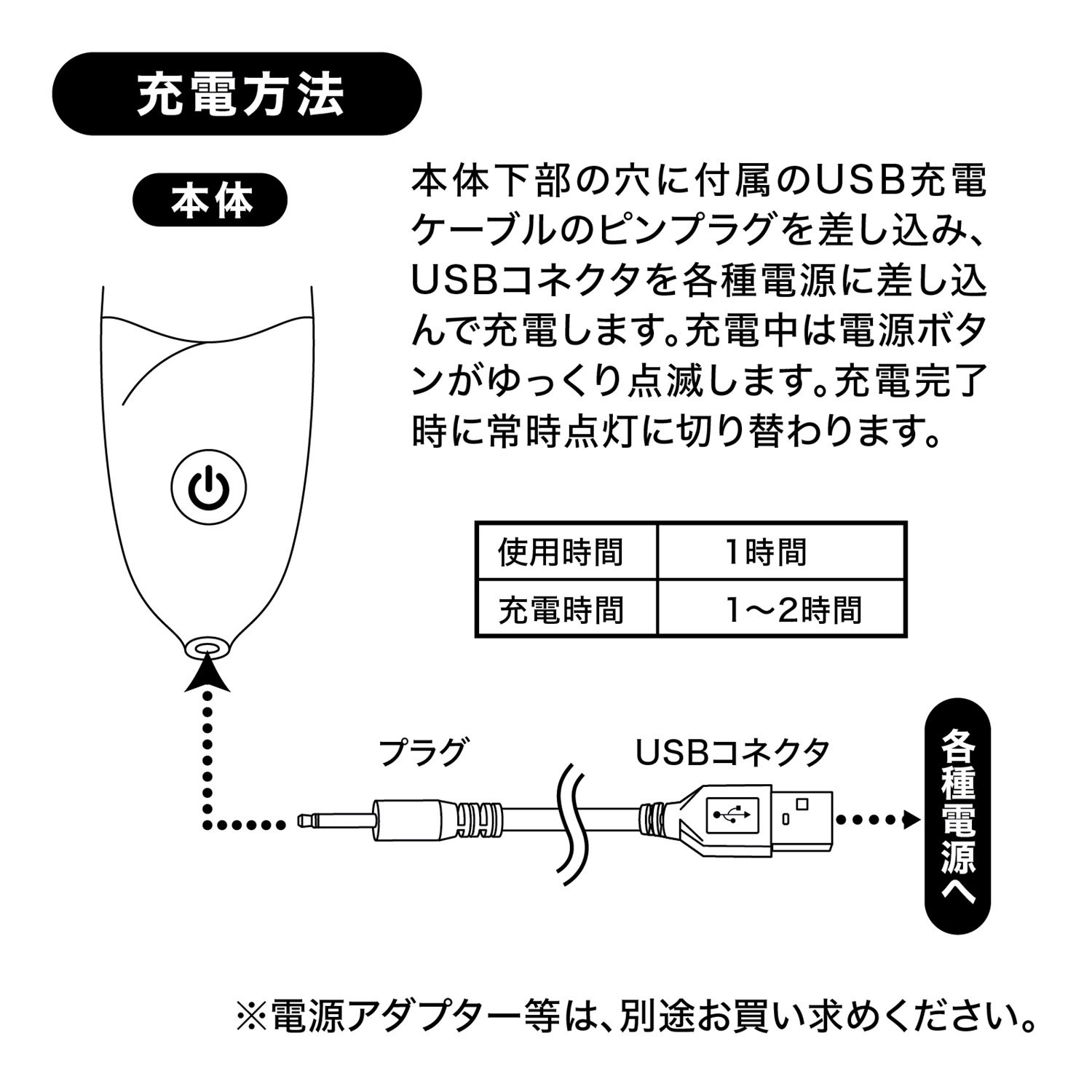 充電方法

本体

本体下部の穴に付属のUSB充電ケーブルのピンプラグを差し込み、USBコネクタを各種電源に差し込んで充電します。充電中は電源ボタンがゆっくり点滅します。充電完了時に常時点灯に切り替わります。

| 使用時間 | 1時間 |
|---|---|
| 充電時間 | 1〜2時間 |

プラグ

USBコネクタ

各種電源へ

※電源アダプター等は、別途お買い求めください。