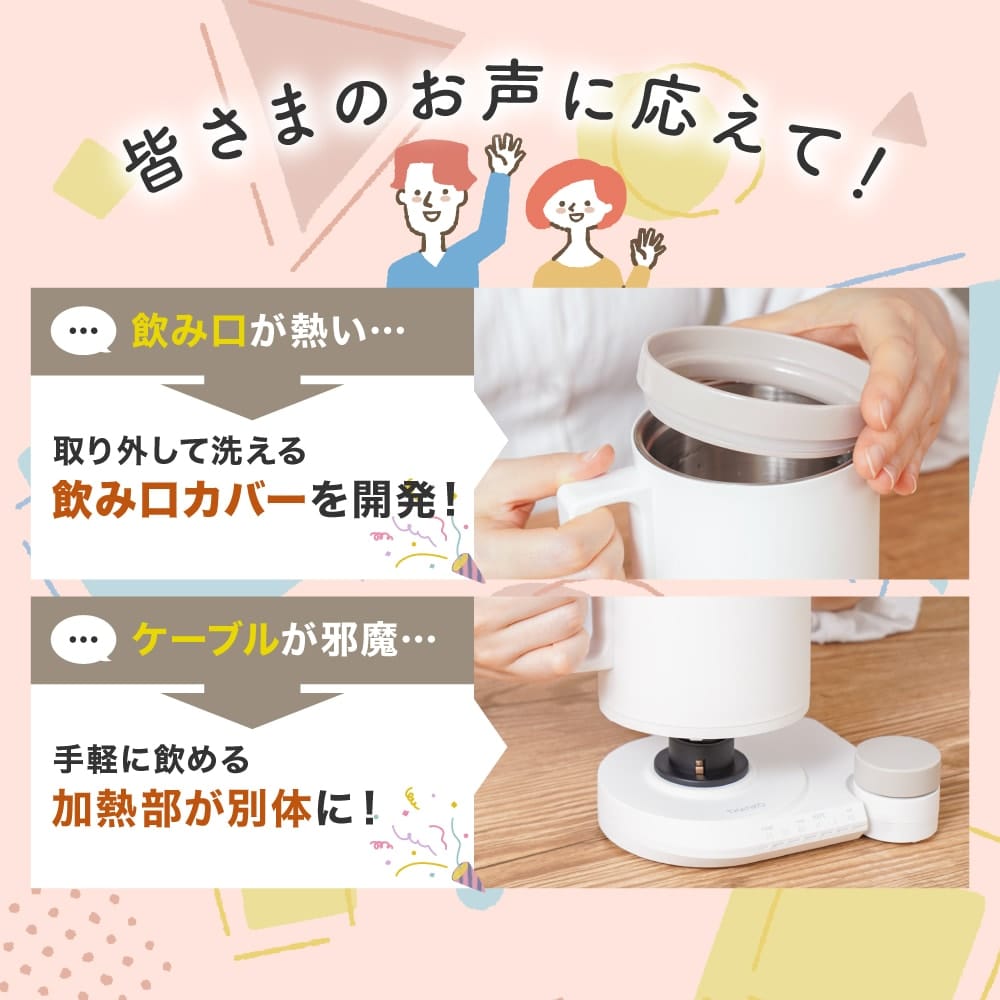 皆さまのお声に応えて！

…
飲み口が熱い…

取り外して洗える
飲み口カバーを開発！

…
ケーブルが邪魔…

手軽に飲める
加熱部が別体に！