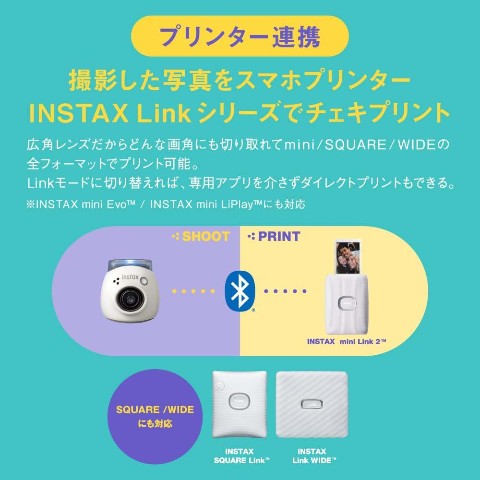 プリンター連携

撮影した写真をスマホプリンター
INSTAX Link シリーズでチェキプリント

広角レンズだからどんな画角にも切り取れてmini／SQUARE／WIDEの全フォーマットでプリント可能。
Linkモードに切り替えれば、専用アプリを介さずダイレクトプリントもできる。
※INSTAX mini Evo™ / INSTAX mini LiPlay™にも対応

SHOOT

PRINT

instax

INSTAX mini Link 2™

SQUARE /WIDE
にも対応

INSTAX
SQUARE Link™

INSTAX
Link WIDE™