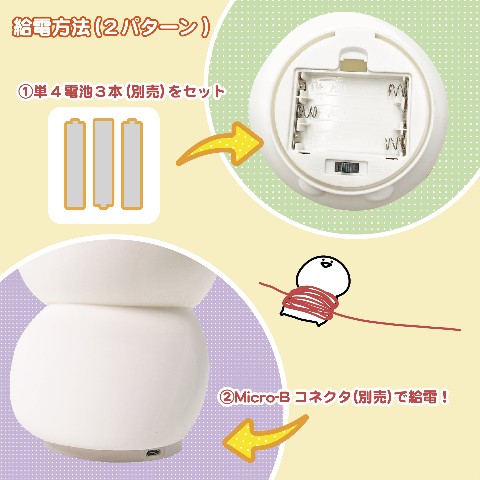 給電方法(２パターン)

①単４電池３本(別売)をセット

②Micro-B コネクタ(別売)で給電！