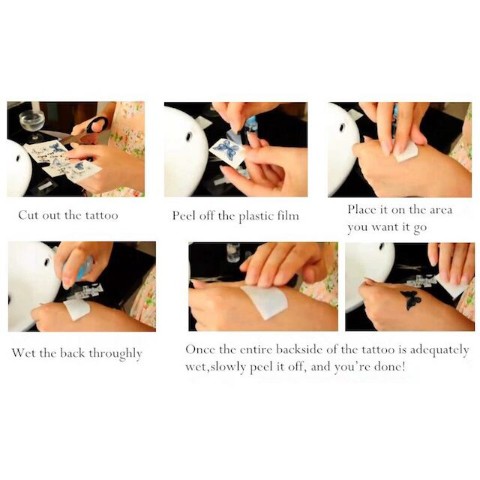 Cut out the tattoo

Peel off the plastic film

Place it on the area you want it go

Wet the back throughly

Once the entire backside of the tattoo is adequately wet,slowly peel it off, and you're done!