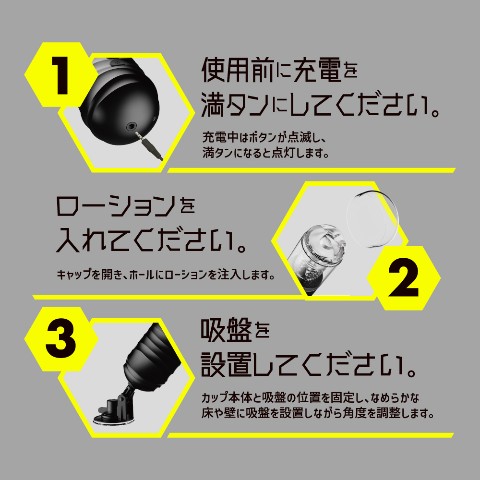 1

使用前に充電を満タンにしてください。

充電中はボタンが点滅し、満タンになると点灯します。

ローションを入れてください。

キャップを開き、ホールにローションを注入します。

2

3

吸盤を設置してください。

カップ本体と吸盤の位置を固定し、なめらかな床や壁に吸盤を設置しながら角度を調整します。