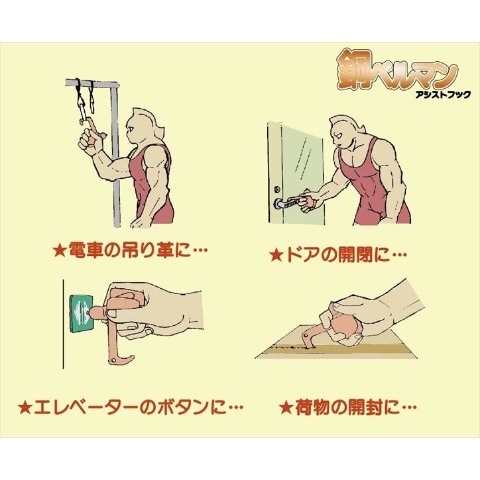 銅ベルマン
アシストフック

★電車の吊り革に…

★ドアの開閉に…

★エレベーターのボタンに…

★荷物の開封に…